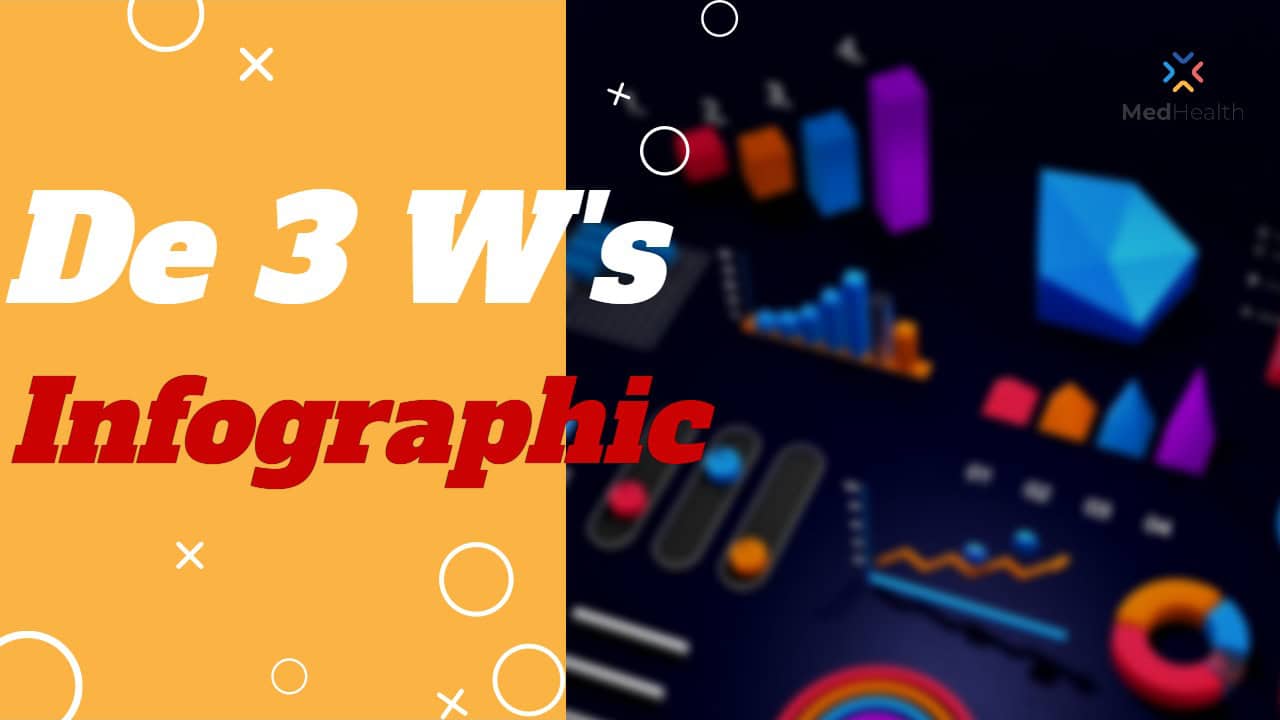 MedHealth

De 3 W's

Infographic